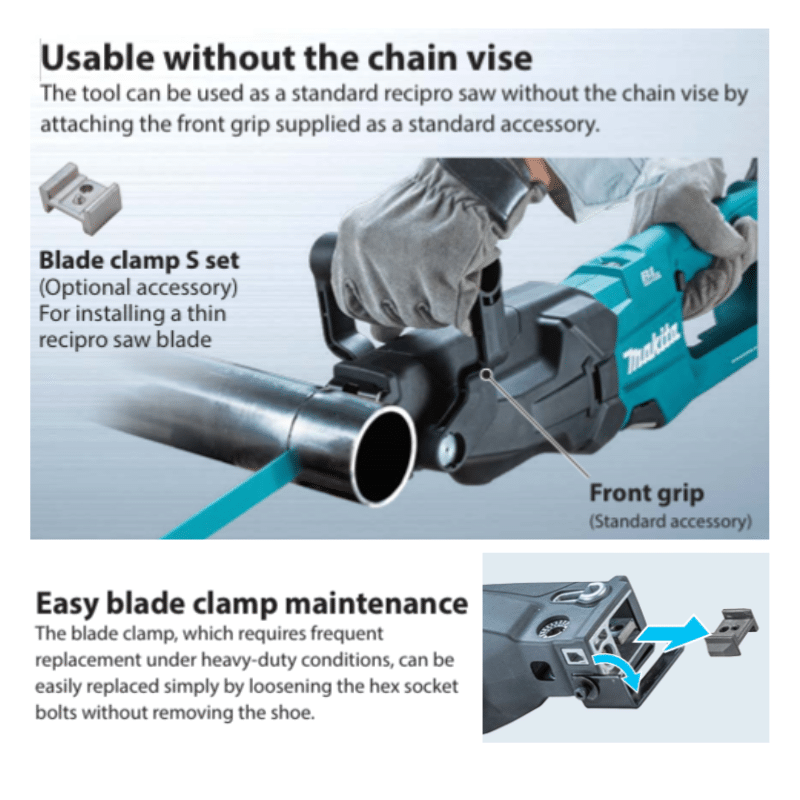 Usable without the chain vise
The tool can be used as a standard recipro saw without the chain vise by attaching the front grip supplied as a standard accessory.

Blade clamp S set
(Optional accessory)
For installing a thin recipro saw blade

makita

Front grip
(Standard accessory)

Easy blade clamp maintenance
The blade clamp, which requires frequent replacement under heavy-duty conditions, can be easily replaced simply by loosening the hex socket bolts without removing the shoe.