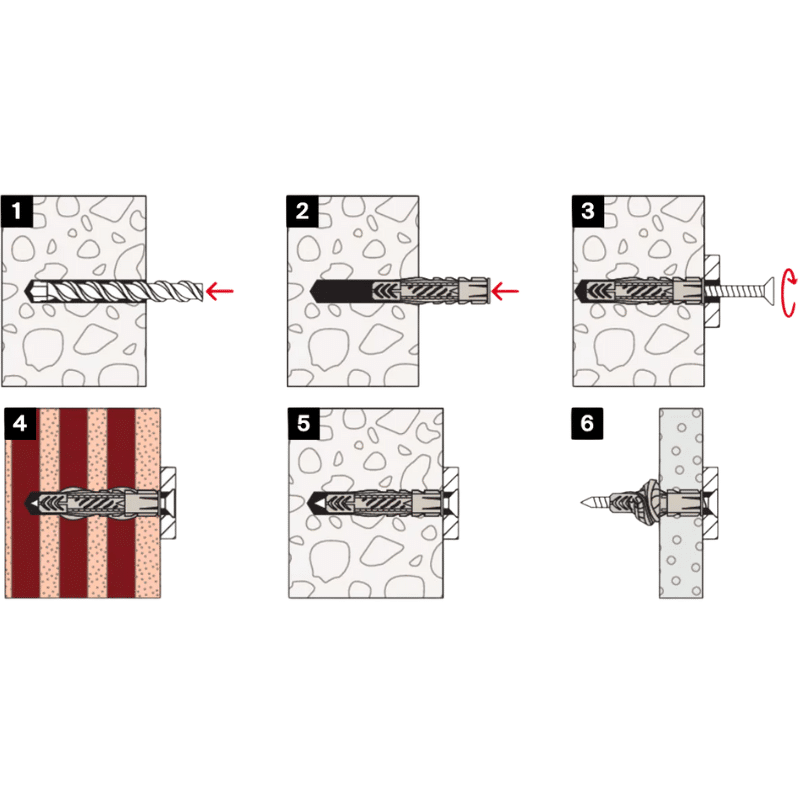 1

2

3

4

5

6