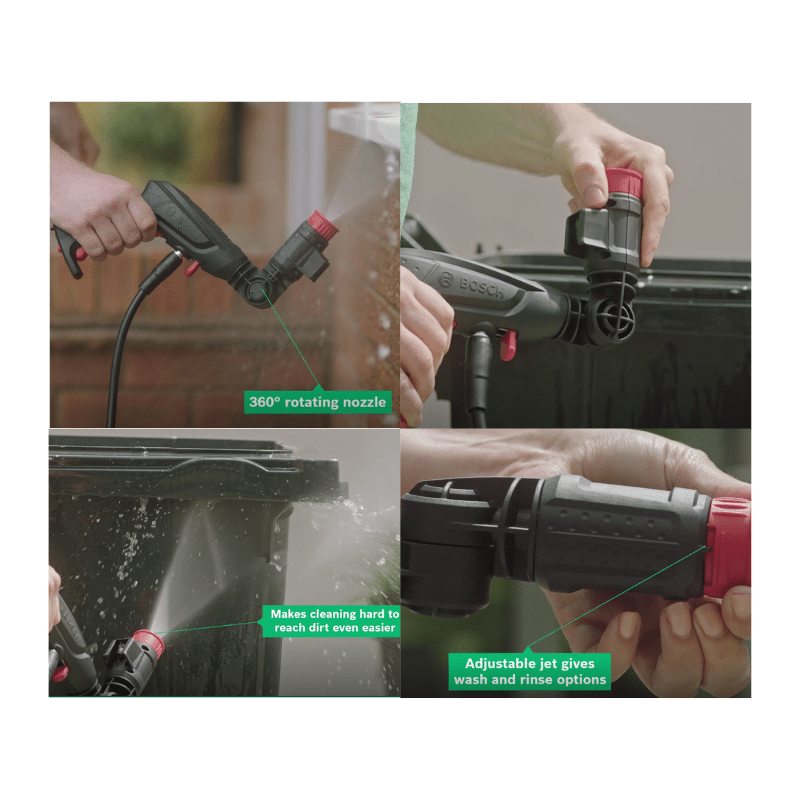 360° rotating nozzle

BOSCH

Makes cleaning hard to reach dirt even easier

Adjustable jet gives wash and rinse options